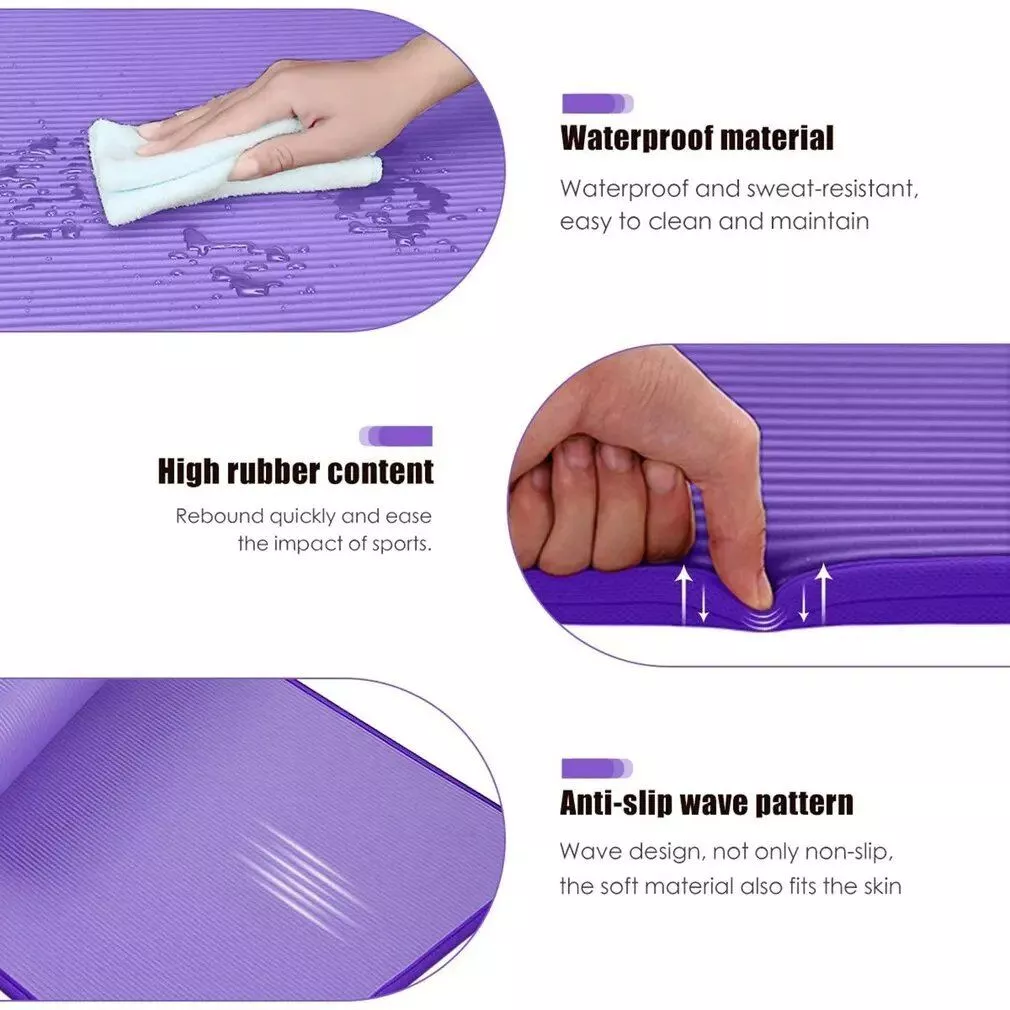 Waterproof material

Waterproof and sweat-resistant, easy to clean and maintain

High rubber content

Rebound quickly and ease the impact of sports.

Anti-slip wave pattern

Wave design, not only non-slip, the soft material also fits the skin