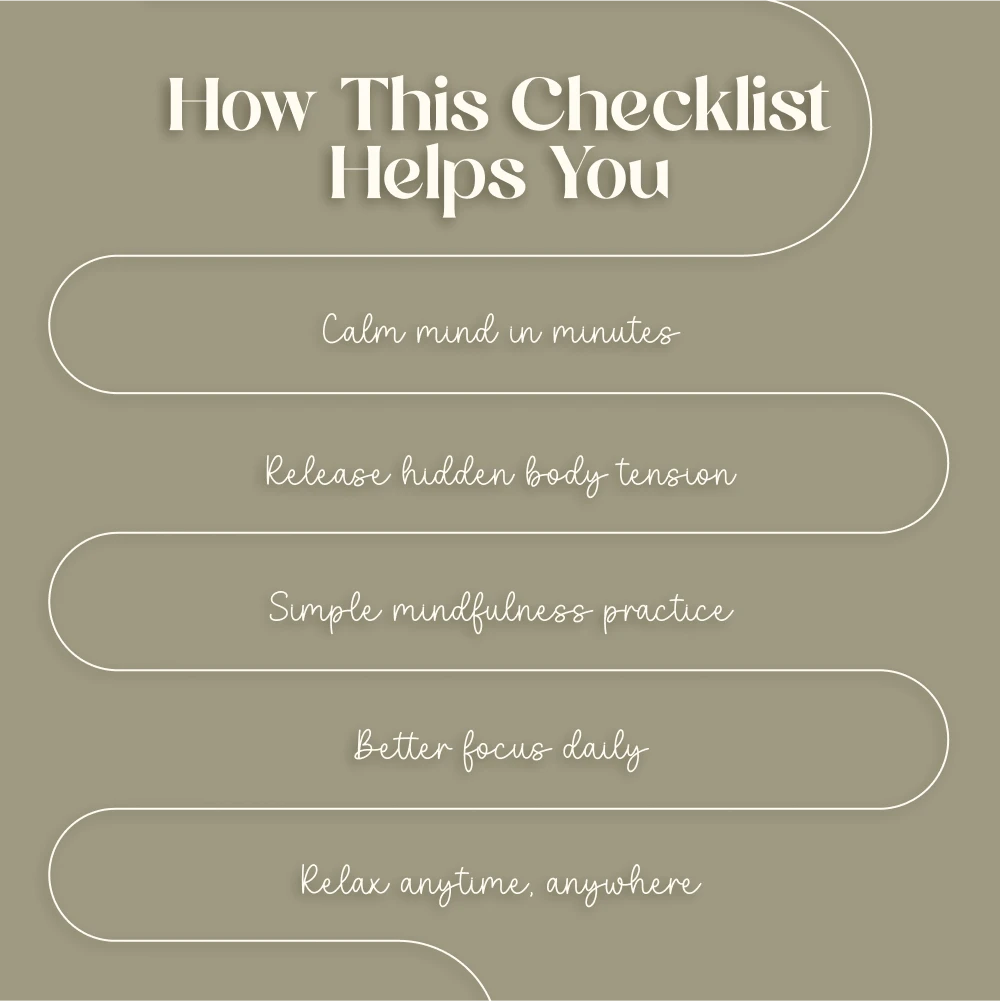 How This Checklist Helps You

Calm mind in minutes

Release hidden body tension

Simple mindfulness practice

Better focus daily

Relax anytime, anywhere